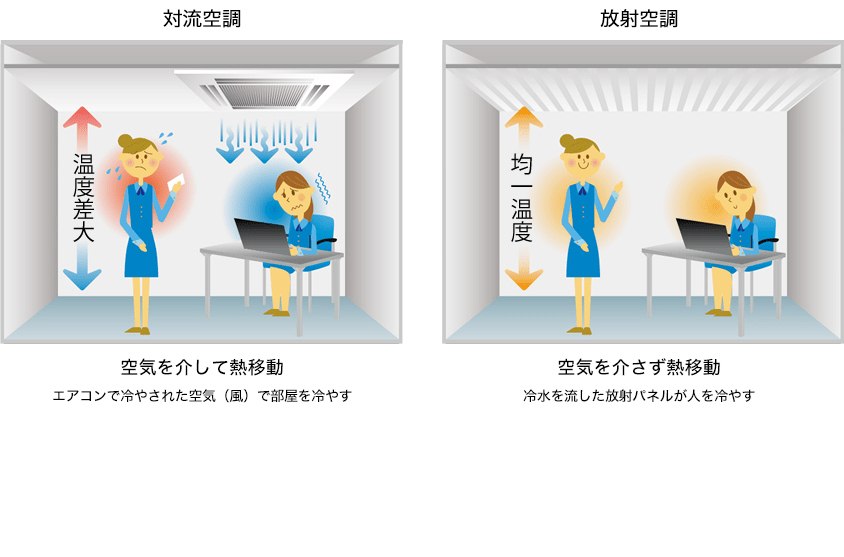 対流空調

温度差大

空気を介して熱移動

エアコンで冷やされた空気（風）で部屋を冷やす

放射空調

均一温度

空気を介さず熱移動

冷水を流した放射パネルが人を冷やす